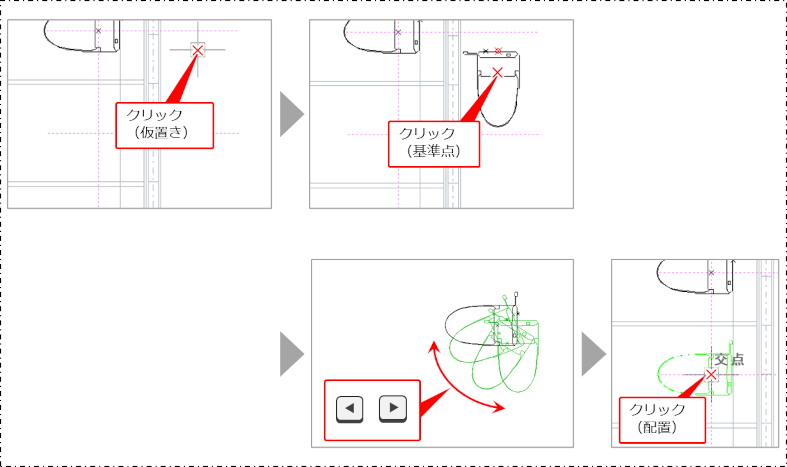 クリック
（仮置き）

クリック
（基準点）

交点

クリック
（配置）