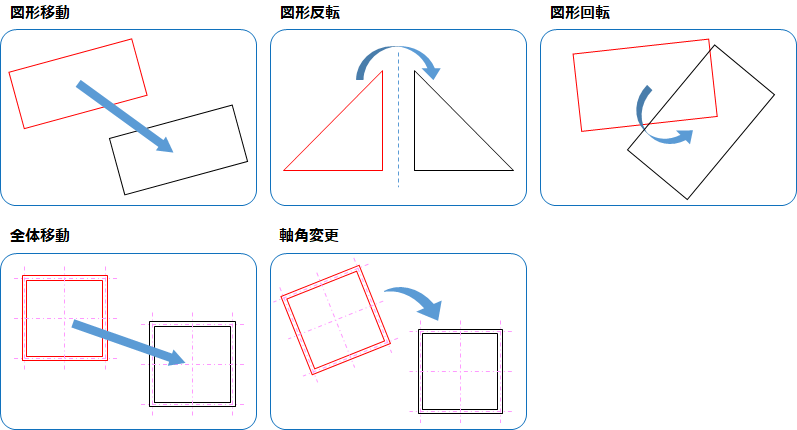 図形移動

図形反転

図形回転

全体移動

軸角変更